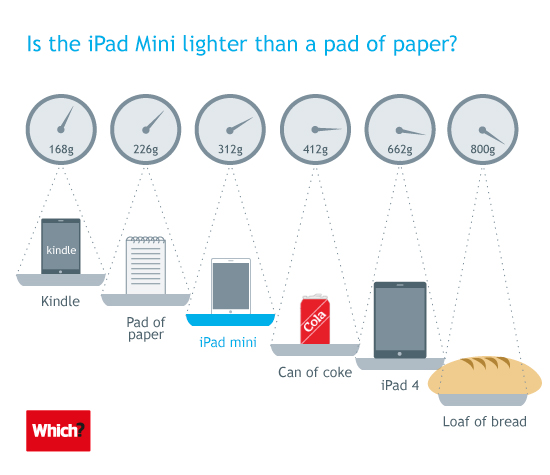 Is the iPad Mini lighter than a pad of paper?

168g

226g

312g

412g

662g

800g

kindle

Kindle

Pad of paper

iPad mini

Cola

Can of coke

iPad 4

Loaf of bread

Which?